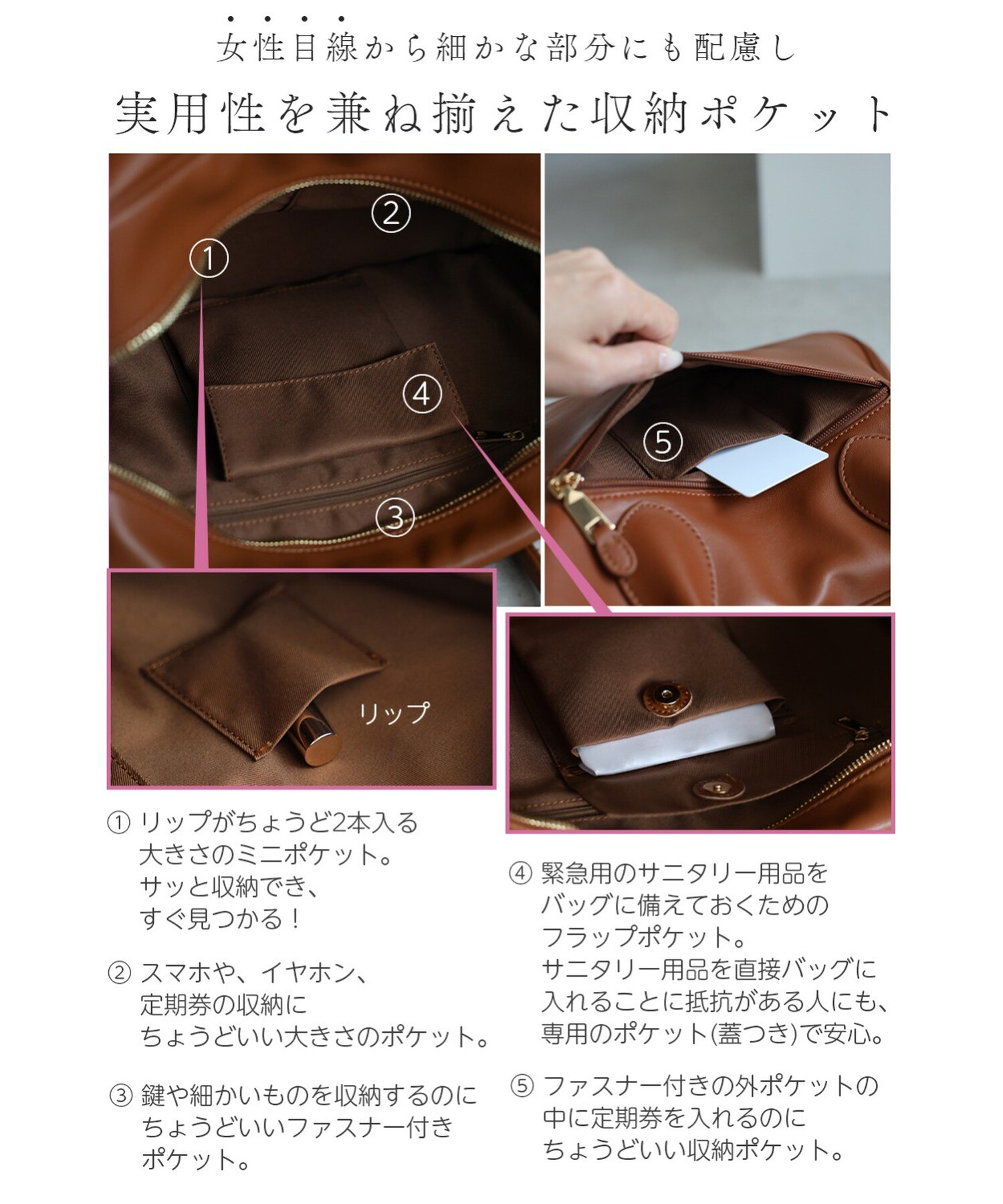 女性目線から細かな部分にも配慮し

実用性を兼ね揃えた収納ポケット

②

①

④

③

⑤

リップ

① リップがちょうど2本入る大きさのミニポケット。サッと収納でき、すぐ見つかる！

② スマホや、イヤホン、定期券の収納にちょうどいい大きさのポケット。

③ 鍵や細かいものを収納するのにちょうどいいファスナー付きポケット。

④ 緊急用のサニタリー用品をバッグに備えておくためのフラップポケット。サニタリー用品を直接バッグに入れることに抵抗がある人にも、専用のポケット(蓋つき)で安心。

⑤ ファスナー付きの外ポケットの中に定期券を入れるのにちょうどいい収納ポケット。